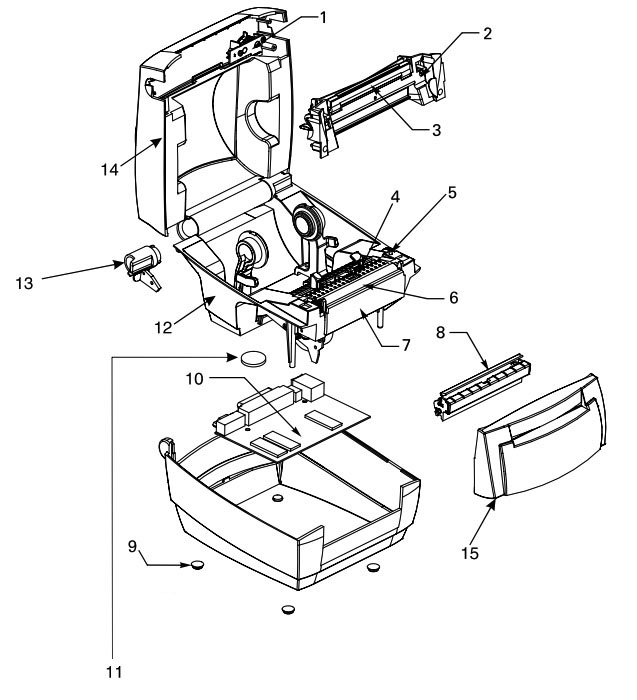 1
2
3
14
4
5
13
6
12
7
8
10
9
15
11